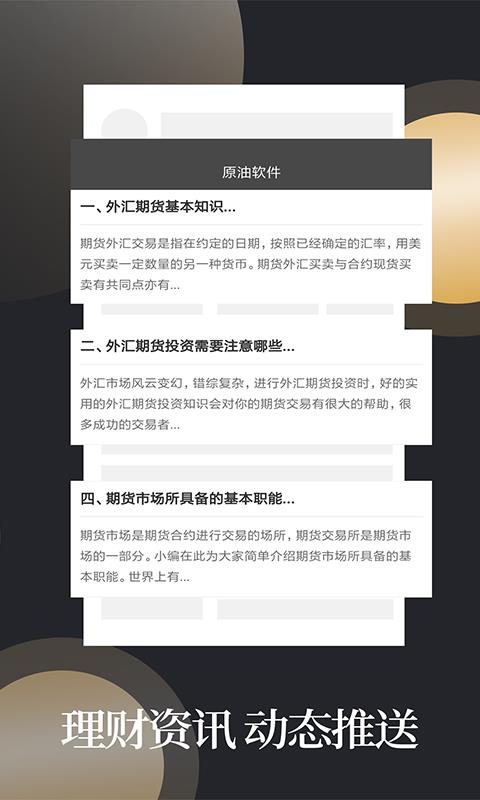 原油软件

一、外汇期货基本知识...

期货外汇交易是指在约定的日期，按照已经确定的汇率，用美元买卖一定数量的另一种货币。期货外汇买卖与合约现货买卖有共同点亦有...

二、外汇期货投资需要注意哪些...

外汇市场风云变幻，错综复杂，进行外汇期货投资时，好的实用的外汇期货投资知识会对你的期货交易有很大的帮助，很多成功的交易者...

四、期货市场所具备的基本职能...

期货市场是期货合约进行交易的场所，期货交易所是期货市场的一部分。小编在此为大家简单介绍期货市场所具备的基本职能。世界上有...

理财资讯 动态推送